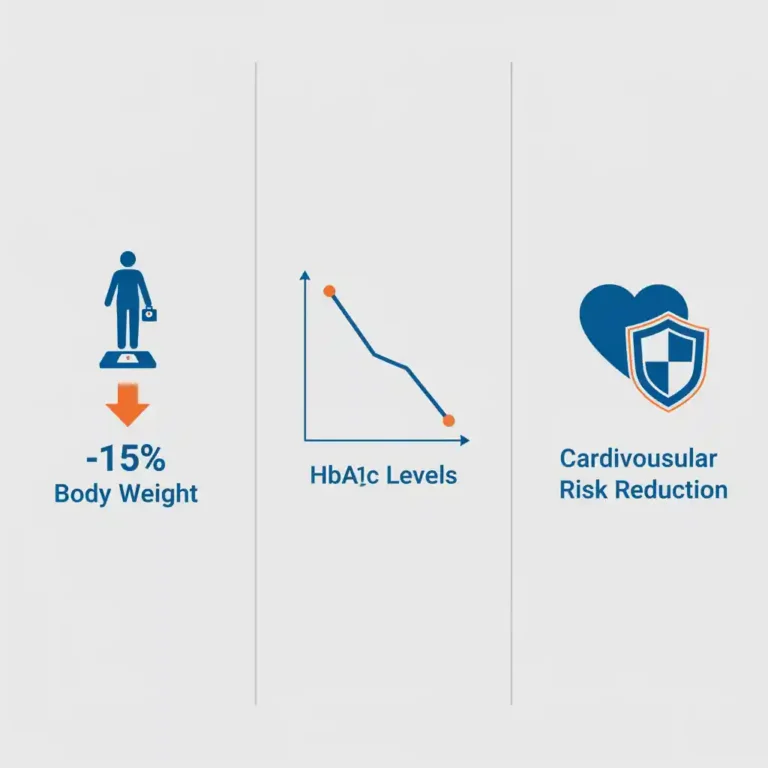 -15%
Body Weight

HbA1c Levels

Cardivousular
Risk Reduction