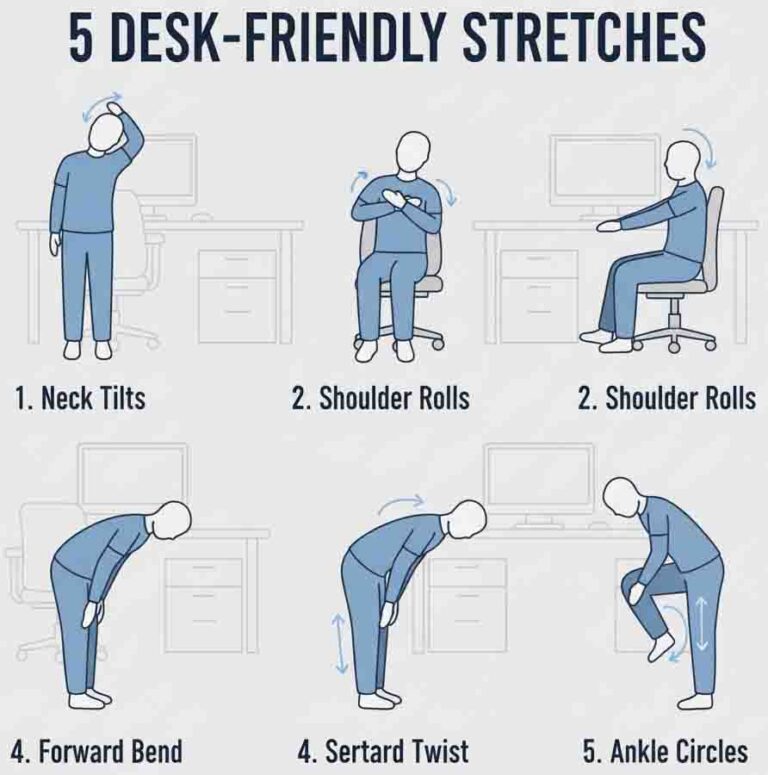 5 DESK-FRIENDLY STRETCHES

1. Neck Tilts

2. Shoulder Rolls

2. Shoulder Rolls

4. Forward Bend

4. Sertard Twist

5. Ankle Circles